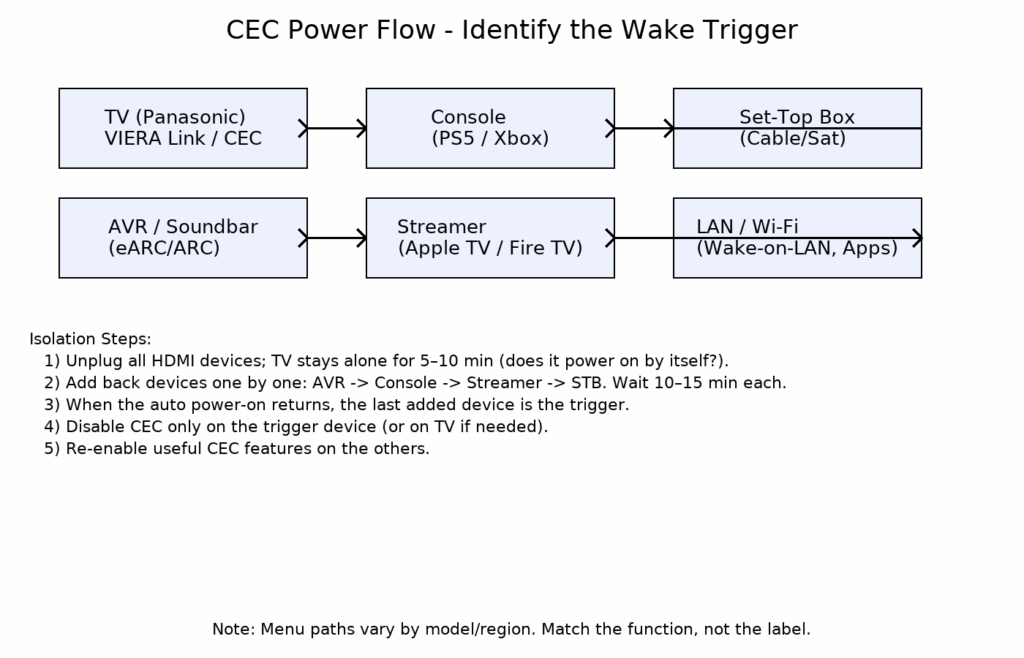 CEC Power Flow - Identify the Wake Trigger

TV (Panasonic)
VIERA Link / CEC

Console
(PS5 / Xbox)

Set-Top Box
(Cable/Sat)

AVR / Soundbar
(eARC/ARC)

Streamer
(Apple TV / Fire TV)

LAN / Wi-Fi
(Wake-on-LAN, Apps)

Isolation Steps:
1) Unplug all HDMI devices; TV stays alone for 5–10 min (does it power on by itself?).
2) Add back devices one by one: AVR -> Console -> Streamer -> STB. Wait 10–15 min each.
3) When the auto power-on returns, the last added device is the trigger.
4) Disable CEC only on the trigger device (or on TV if needed).
5) Re-enable useful CEC features on the others.

Note: Menu paths vary by model/region. Match the function, not the label.